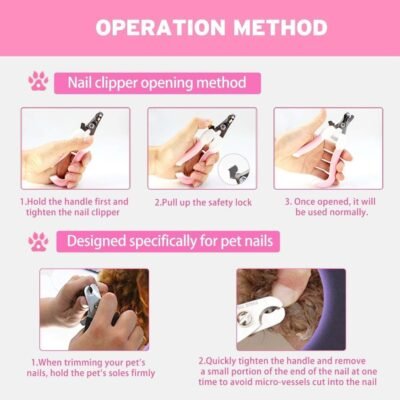 OPERATION METHOD

Nail clipper opening method

1.Hold the handle first and tighten the nail clipper

2.Pull up the safety lock

3. Once opened, it will be used normally.

Designed specifically for pet nails

1.When trimming your pet's nails, hold the pet's soles firmly

2.Quickly tighten the handle and remove a small portion of the end of the nail at one time to avoid micro-vessels cut into the nail