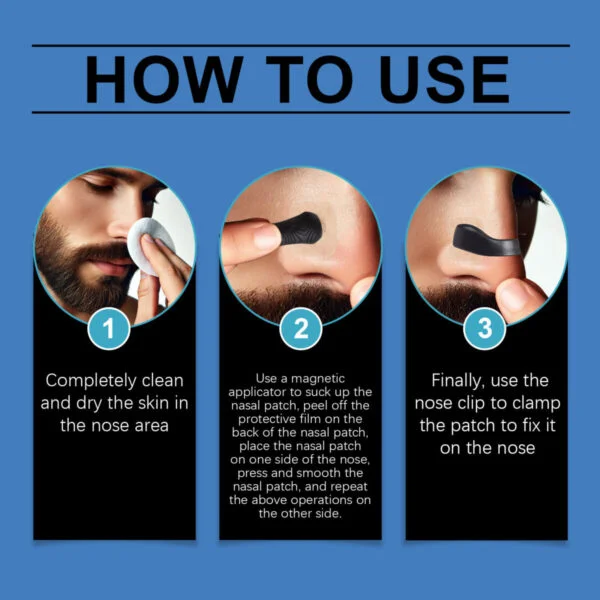 HOW TO USE

1

Completely clean and dry the skin in the nose area

2

Use a magnetic applicator to suck up the nasal patch, peel off the protective film on the back of the nasal patch, place the nasal patch on one side of the nose, press and smooth the nasal patch, and repeat the above operations on the other side.

3

Finally, use the nose clip to clamp the patch to fix it on the nose