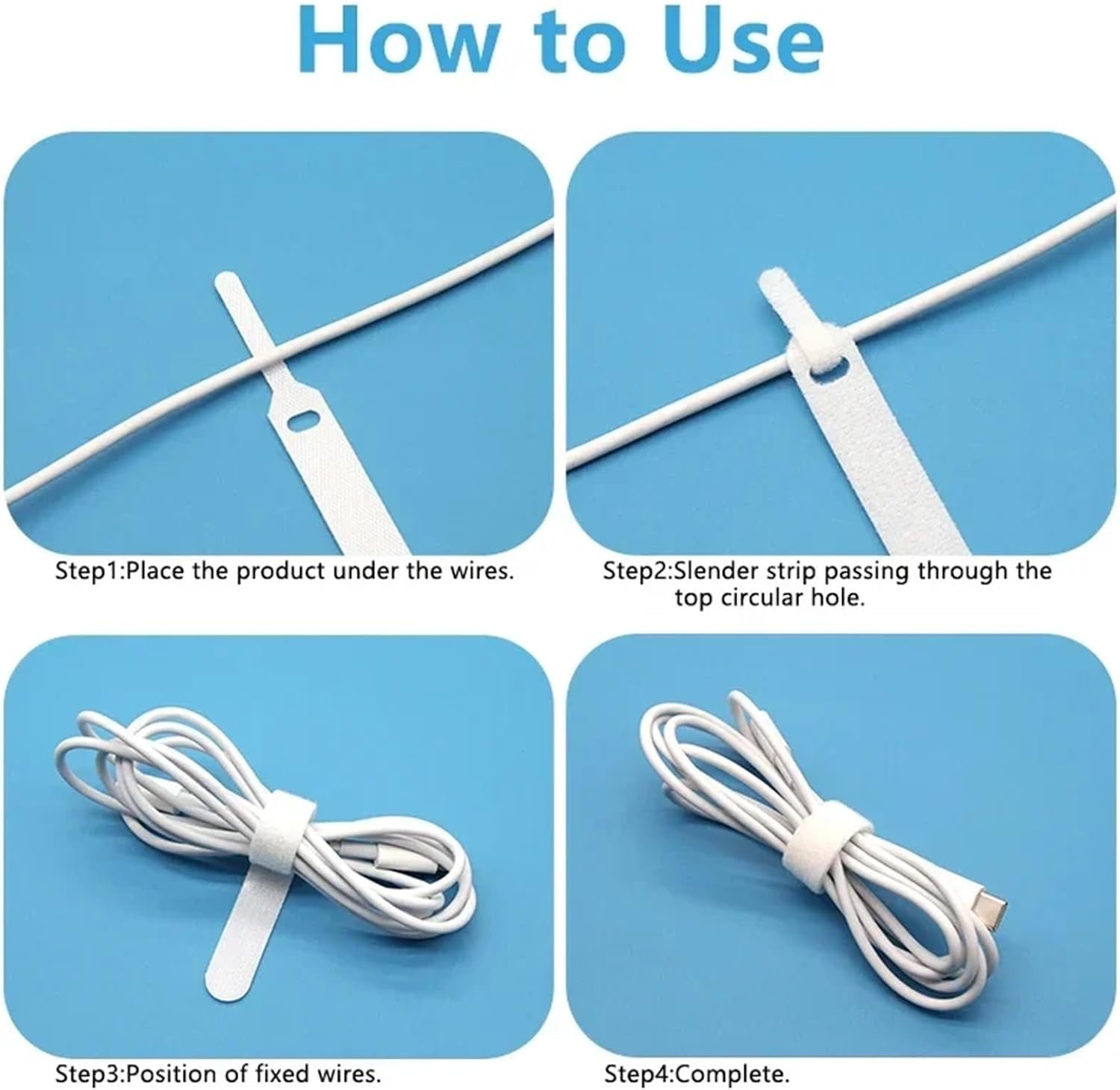 How to Use

Step1:Place the product under the wires.

Step2:Slender strip passing through the top circular hole.

Step3:Position of fixed wires.

Step4:Complete.