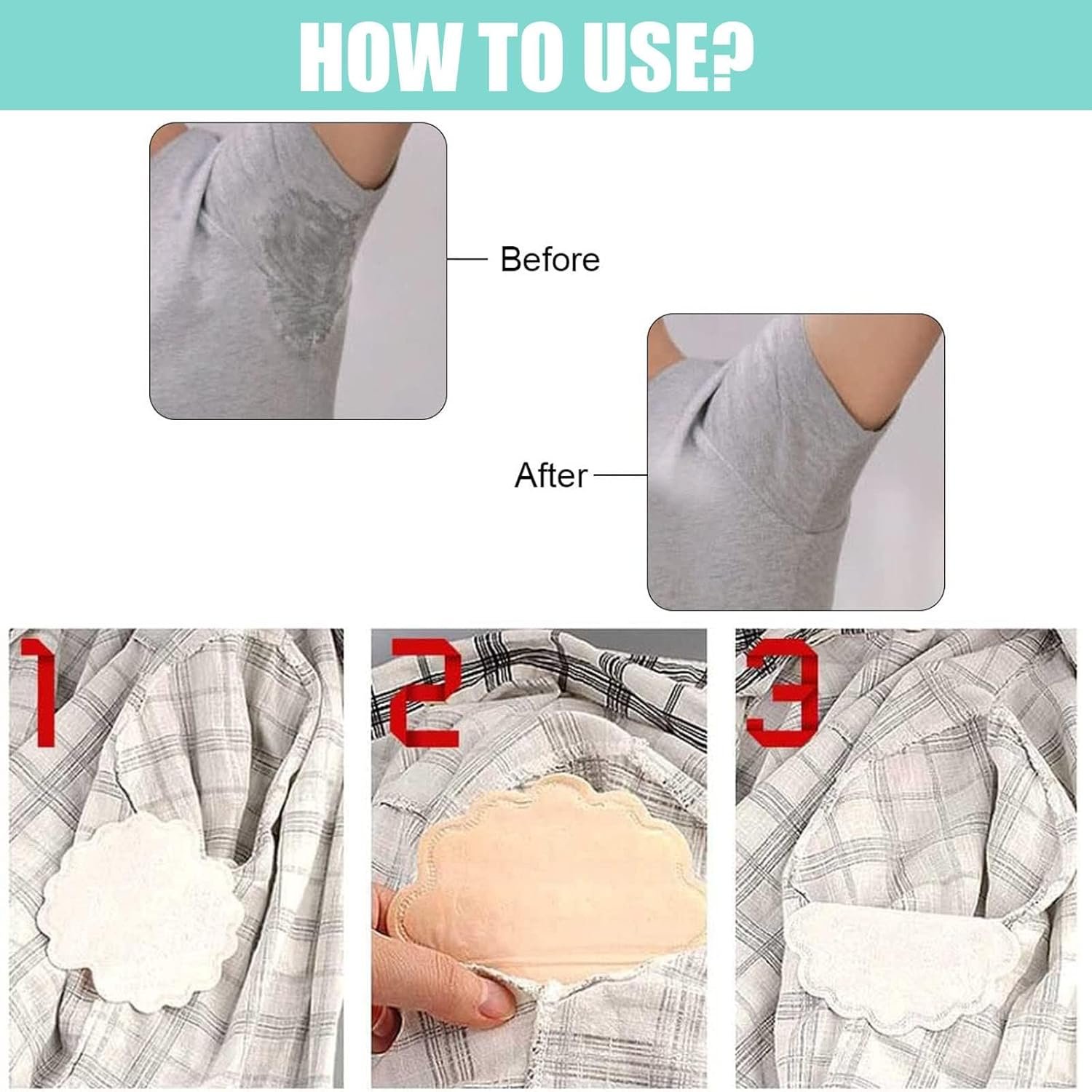 HOW TO USE?

Before

After

1

2

3